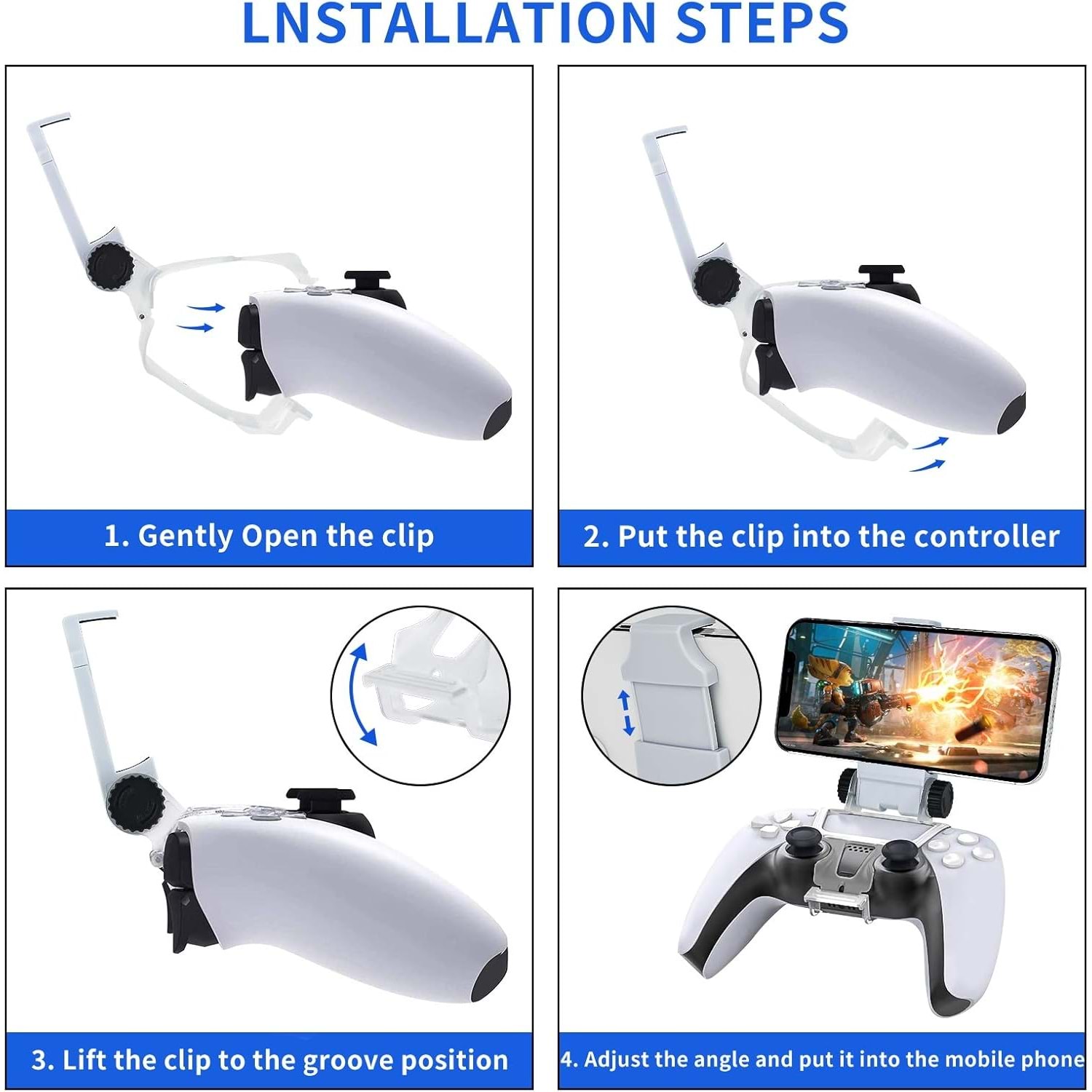 LNSTALLATION STEPS

1. Gently Open the clip

2. Put the clip into the controller

3. Lift the clip to the groove position

4. Adjust the angle and put it into the mobile phone